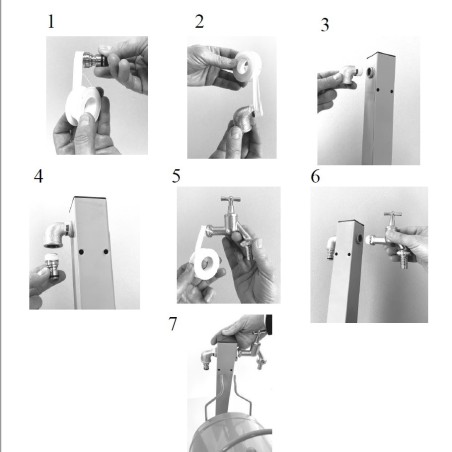 1

2

3

4

5

6

7