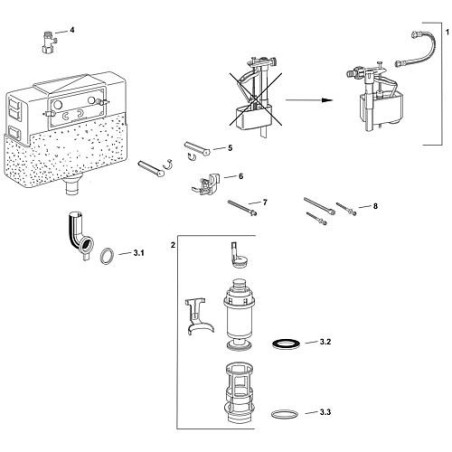 4
1
5
6
7
8
3.1
2
3.2
3.3