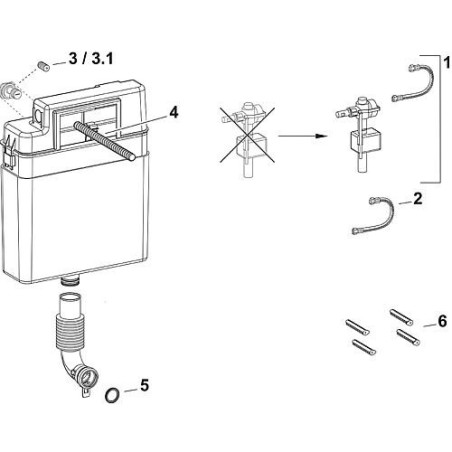 3 / 3.1

4

1

2

6

5