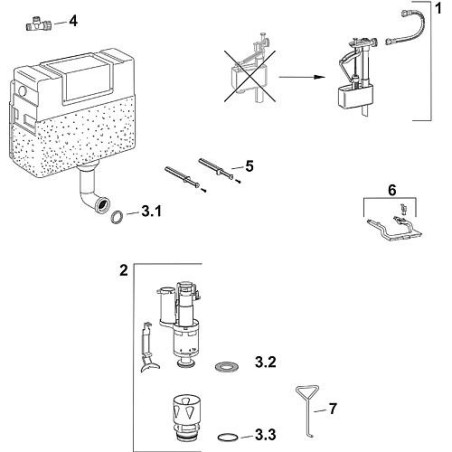 4
1
5
3.1
6
2
3.2
7
3.3