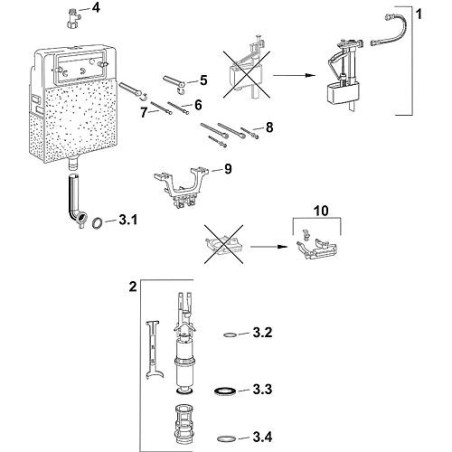 4
1
5
6
7
8
9
3.1
10
2
3.2
3.3
3.4