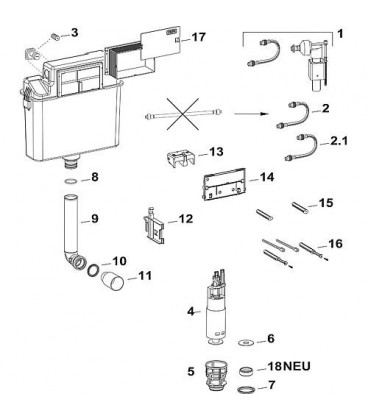 3
17
1
2
2.1
13
14
8
9
12
15
16
10
11
4
6
5
18NEU
7