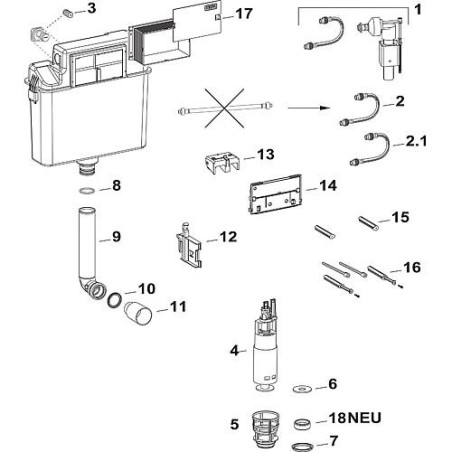 3
17
1
2
2.1
13
14
8
9
12
15
16
10
11
4
6
5
18NEU
7