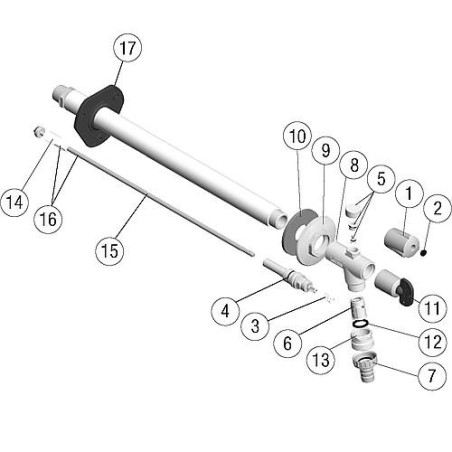 17
10
9
8
5
1
2
14
16
15
4
3
6
11
12
13
7