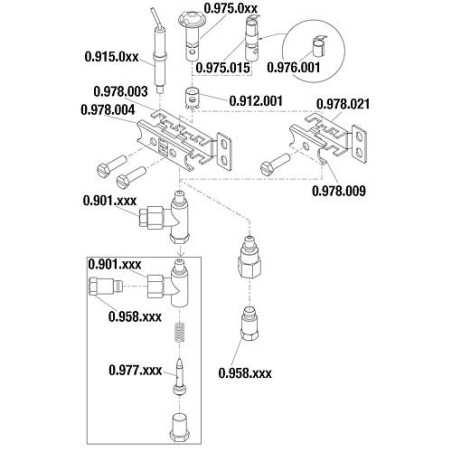 0.975.0xx
0.915.0xx
0.975.015
0.976.001
0.978.003
0.912.001
0.978.004
0.978.021
0.978.009
0.901.xxx
0.901.xxx
0.958.xxx
0.977.xxx
0.958.xxx