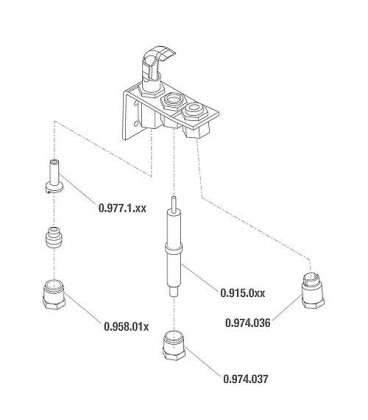 0.977.1.xx

0.915.0xx

0.958.01x

0.974.036

0.974.037