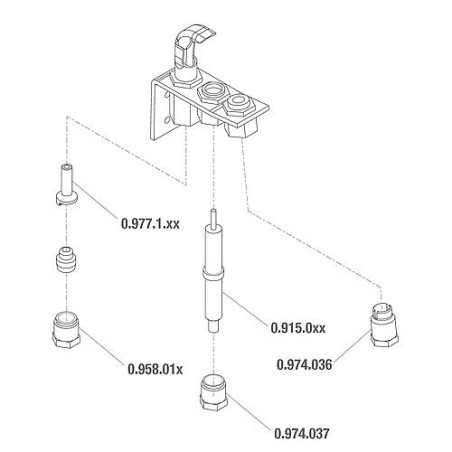 0.977.1.xx

0.915.0xx

0.958.01x

0.974.036

0.974.037