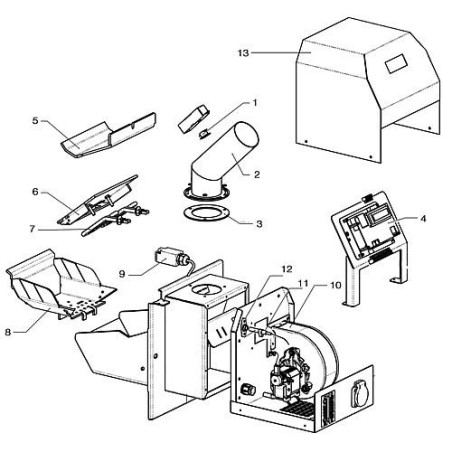 13
1
5
2
6
3
7
4
9
12
11
10
8